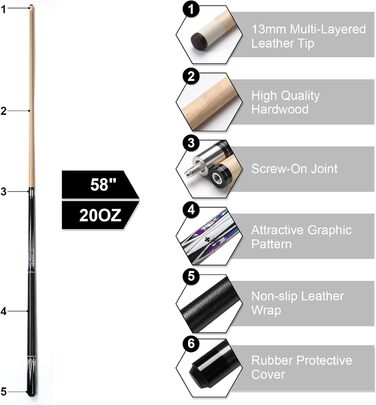 1

2

3

4

5

58"

20OZ

1 13mm Multi-Layered Leather Tip

2 High Quality Hardwood

3 Screw-On Joint

4 Attractive Graphic Pattern

5 Non-slip Leather Wrap

6 Rubber Protective Cover