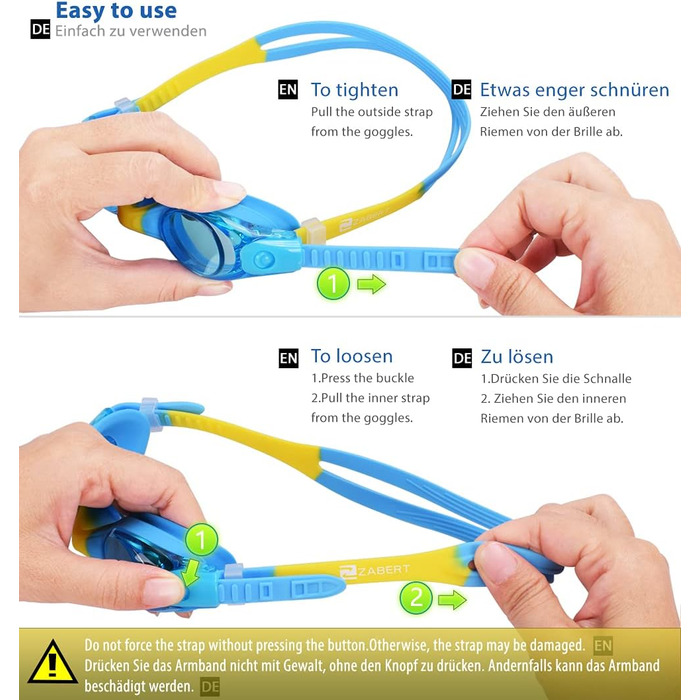 Easy to use
DE Einfach zu verwenden

EN To tighten
Pull the outside strap from the goggles.

DE Etwas enger schnüren
Ziehen Sie den äußeren Riemen von der Brille ab.

ZABERT

1

EN To loosen
1.Press the buckle
2.Pull the inner strap from the goggles.

DE Zu lösen
1.Drücken Sie die Schnalle
2. Ziehen Sie den inneren Riemen von der Brille ab.

1

ZABERT

2

Do not force the strap without pressing the button.Otherwise, the strap may be damaged. EN
Drücken Sie das Armband nicht mit Gewalt, ohne den Knopf zu drücken. Andernfalls kann das Armband beschädigt werden. DE