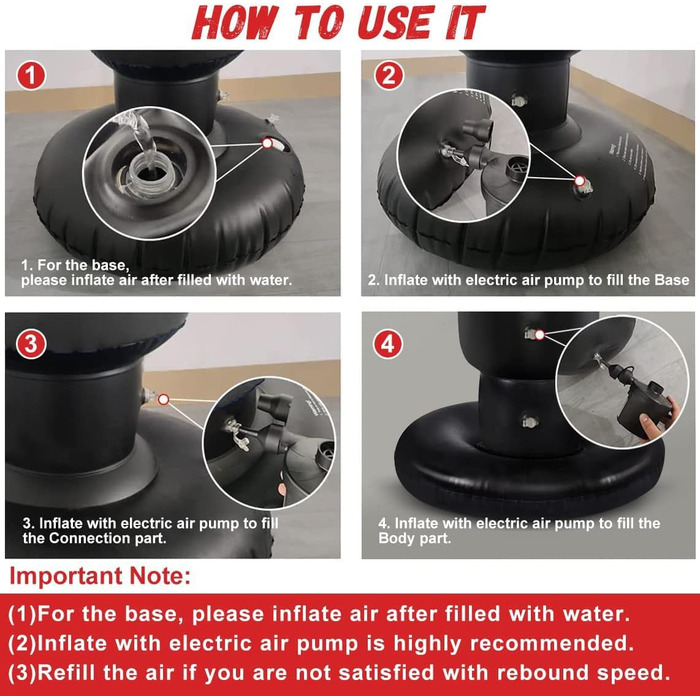 HOW TO USE IT

1

1. For the base, please inflate air after filled with water.

2

2. Inflate with electric air pump to fill the Base

3

3. Inflate with electric air pump to fill the Connection part.

4

4. Inflate with electric air pump to fill the Body part.

Important Note:

(1)For the base, please inflate air after filled with water.
(2)Inflate with electric air pump is highly recommended.
(3)Refill the air if you are not satisfied with rebound speed.