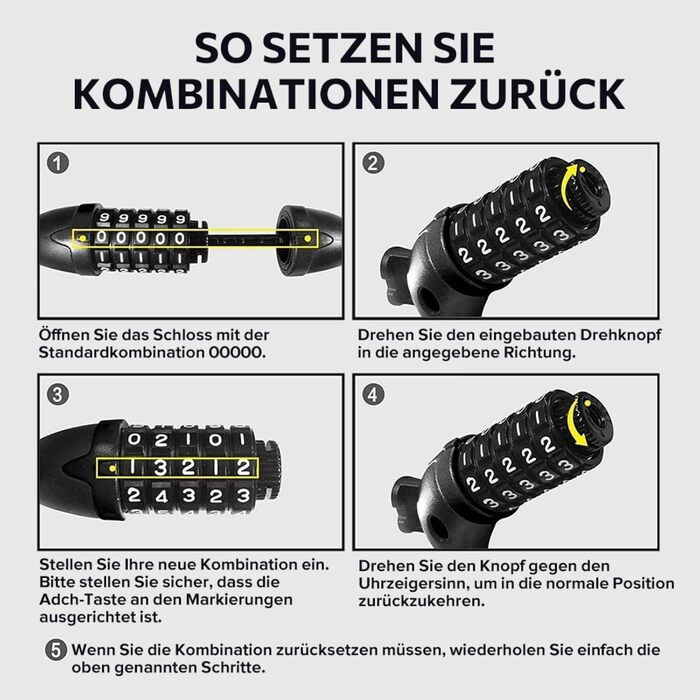 SO SETZEN SIE KOMBINATIONEN ZURÜCK

1

9 9 9 9 9
0 0 0 0 0
1 1 1 1 1

Öffnen Sie das Schloss mit der Standardkombination 00000.

2

2 2 2 2 2
3 3 3 3 3

Drehen Sie den eingebauten Drehknopf in die angegebene Richtung.

3

0 2 1 0 1
1 3 2 1 2
2 4 3 2 3

Stellen Sie Ihre neue Kombination ein. Bitte stellen Sie sicher, dass die Adch-Taste an den Markierungen ausgerichtet ist.

4

2 2 2 2 2
3 3 3 3 3

Drehen Sie den Knopf gegen den Uhrzeigersinn, um in die normale Position zurückzukehren.

5 Wenn Sie die Kombination zurücksetzen müssen, wiederholen Sie einfach die oben genannten Schritte.