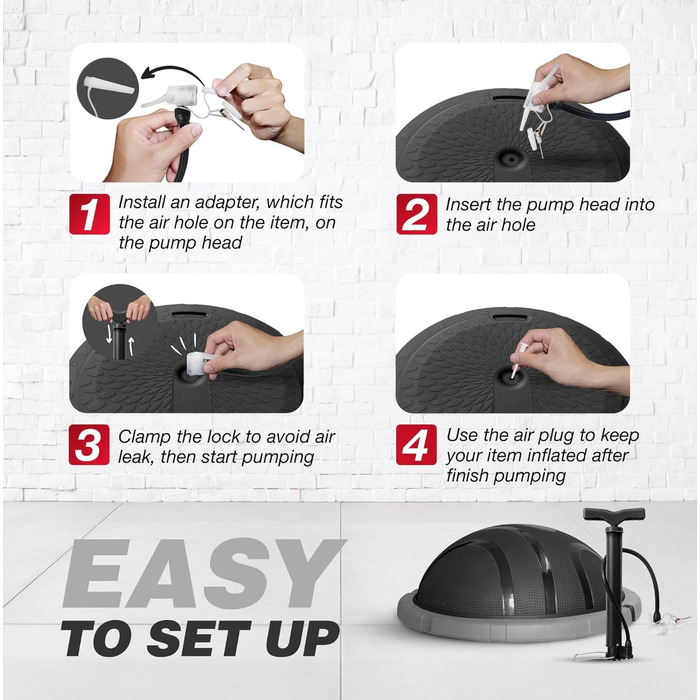 1 Install an adapter, which fits the air hole on the item, on the pump head

2 Insert the pump head into the air hole

3 Clamp the lock to avoid air leak, then start pumping

4 Use the air plug to keep your item inflated after finish pumping

EASY
TO SET UP