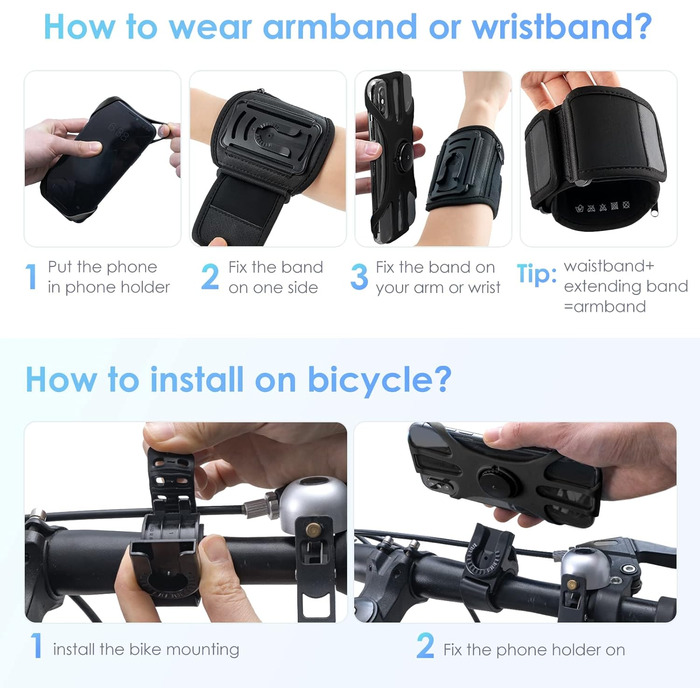 How to wear armband or wristband?

1 Put the phone in phone holder

2 Fix the band on one side

3 Fix the band on your arm or wrist

Tip: waistband+ extending band =armband

How to install on bicycle?

1 install the bike mounting

2 Fix the phone holder on