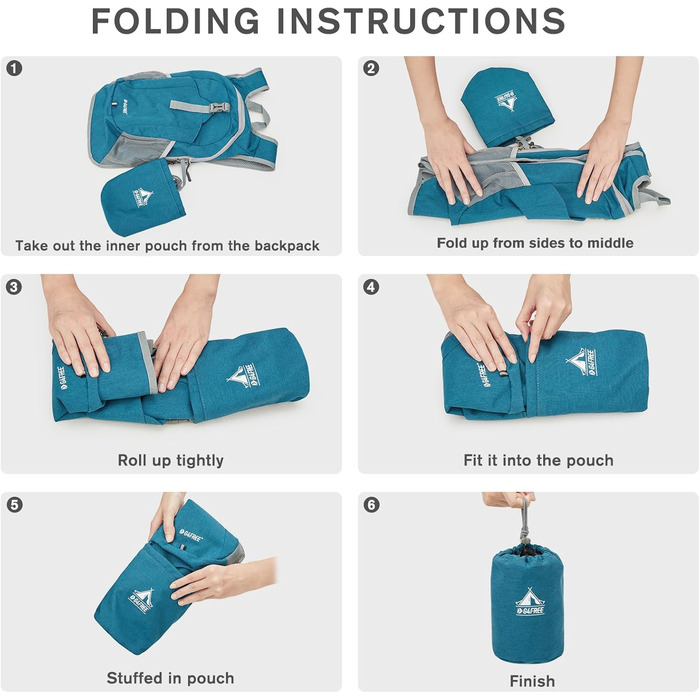 FOLDING INSTRUCTIONS

1
G4FREE
Take out the inner pouch from the backpack

2
G4FREE
Fold up from sides to middle

3
G4FREE
G4FREE
Roll up tightly

4
G4FREE
G4FREE
Fit it into the pouch

5
G4FREE
G4FREE
Stuffed in pouch

6
G4FREE
Finish