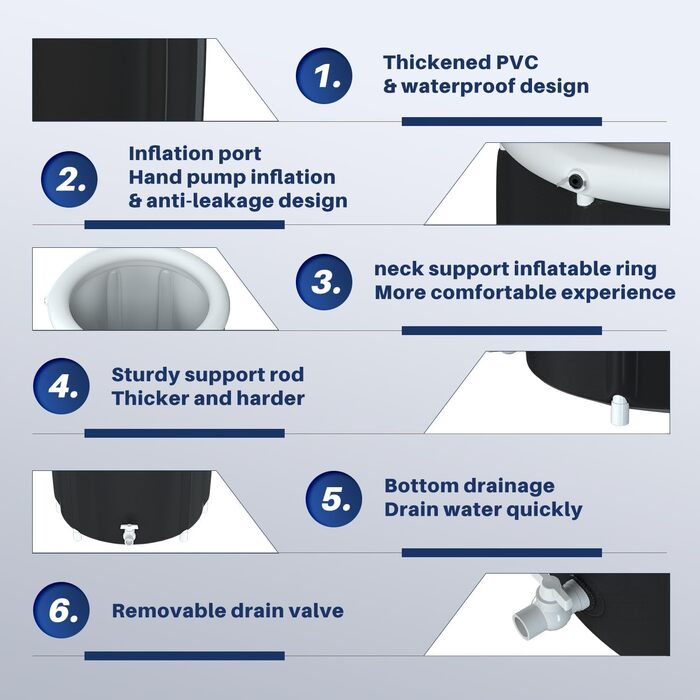 1. Thickened PVC & waterproof design

2. Inflation port
Hand pump inflation
& anti-leakage design

3. neck support inflatable ring
More comfortable experience

4. Sturdy support rod
Thicker and harder

5. Bottom drainage
Drain water quickly

6. Removable drain valve