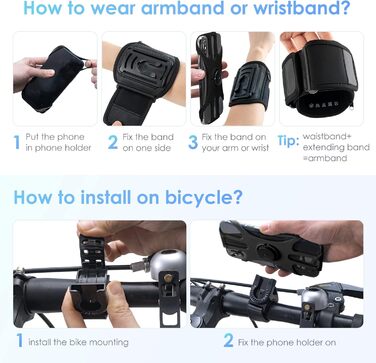 How to wear armband or wristband?

1 Put the phone in phone holder

2 Fix the band on one side

3 Fix the band on your arm or wrist

Tip: waistband+ extending band =armband

How to install on bicycle?

1 install the bike mounting

2 Fix the phone holder on