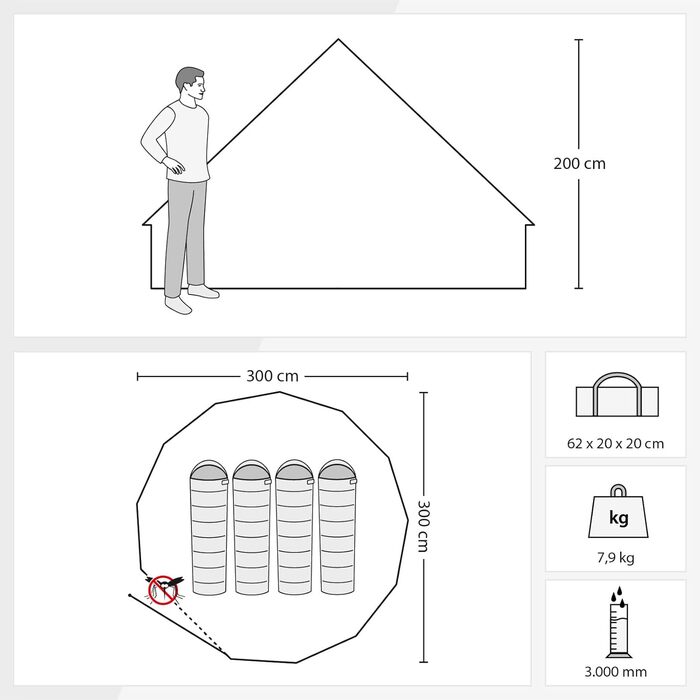 200 cm

300 cm

300 cm

62 x 20 x 20 cm

kg

7,9 kg

3.000 mm