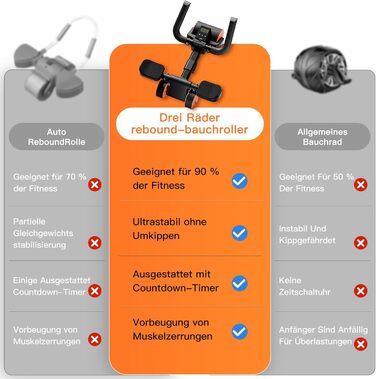 Auto ReboundRolle

Geeignet für 70 % der Fitness

Partielle Gleichgewichts stabilisierung

Einige Ausgestattet Countdown-Timer

Vorbeugung von Muskelzerrungen

Drei Räder rebound-bauchroller

Geeignet für 90 % der Fitness

Ultrastabil ohne Umkippen

Ausgestattet mit Countdown-Timer

Vorbeugung von Muskelzerrungen

Allgemeines Bauchrad

Geeignet Für 50 % Der Fitness

Instabil Und Kippgefährdet

Keine Zeitschaltuhr

Anfänger Sind Anfällig Für Überlastungen